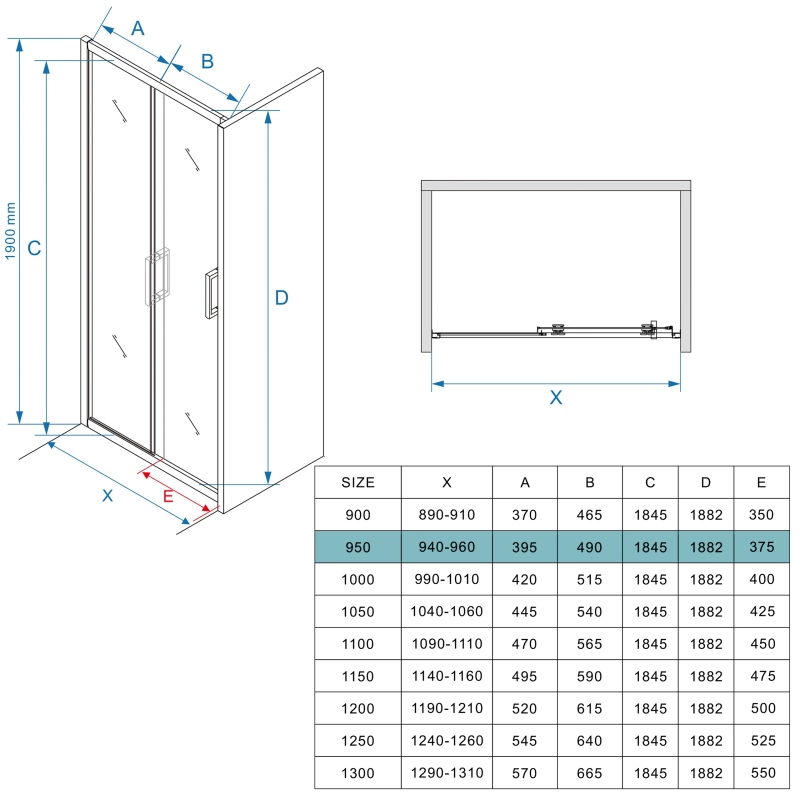 A
B
1900 mm
C
D
X
E
X

| SIZE | X | A | B | C | D | E |
|---|---|---|---|---|---|---|
| 900 | 890-910 | 370 | 465 | 1845 | 1882 | 350 |
| 950 | 940-960 | 395 | 490 | 1845 | 1882 | 375 |
| 1000 | 990-1010 | 420 | 515 | 1845 | 1882 | 400 |
| 1050 | 1040-1060 | 445 | 540 | 1845 | 1882 | 425 |
| 1100 | 1090-1110 | 470 | 565 | 1845 | 1882 | 450 |
| 1150 | 1140-1160 | 495 | 590 | 1845 | 1882 | 475 |
| 1200 | 1190-1210 | 520 | 615 | 1845 | 1882 | 500 |
| 1250 | 1240-1260 | 545 | 640 | 1845 | 1882 | 525 |
| 1300 | 1290-1310 | 570 | 665 | 1845 | 1882 | 550 |