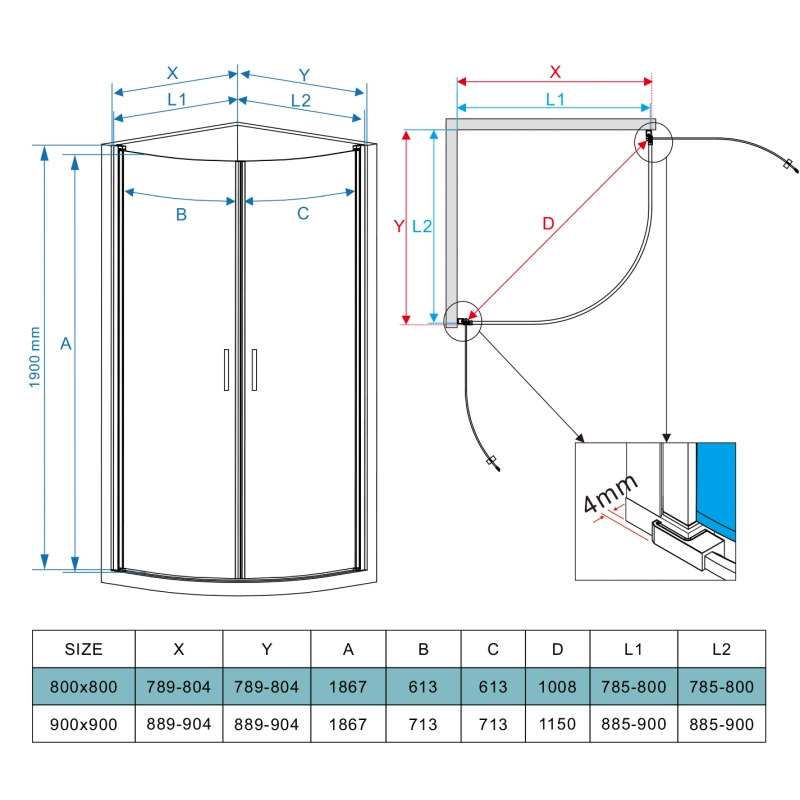 X
Y
L1
L2
B
C
1900 mm
A

X
L1
Y
L2
D
4mm

| SIZE | X | Y | A | B | C | D | L1 | L2 |
|---|---|---|---|---|---|---|---|---|
| 800x800 | 789-804 | 789-804 | 1867 | 613 | 613 | 1008 | 785-800 | 785-800 |
| 900x900 | 889-904 | 889-904 | 1867 | 713 | 713 | 1150 | 885-900 | 885-900 |