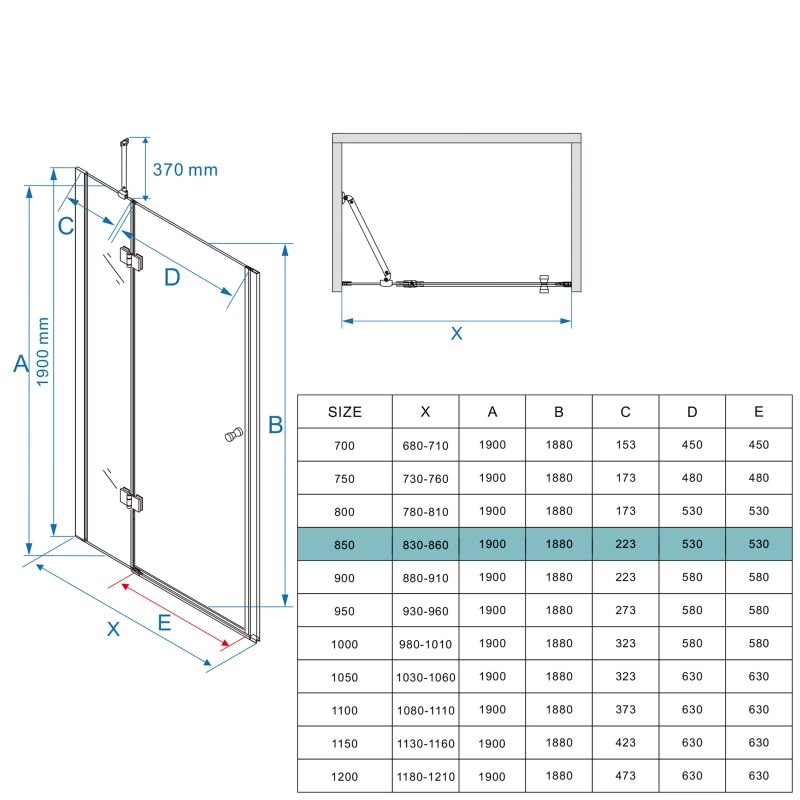 370 mm

C

D

A

1900 mm

B

X

E

X

| SIZE | X | A | B | C | D | E |
|---|---|---|---|---|---|---|
| 700 | 680-710 | 1900 | 1880 | 153 | 450 | 450 |
| 750 | 730-760 | 1900 | 1880 | 173 | 480 | 480 |
| 800 | 780-810 | 1900 | 1880 | 173 | 530 | 530 |
| 850 | 830-860 | 1900 | 1880 | 223 | 530 | 530 |
| 900 | 880-910 | 1900 | 1880 | 223 | 580 | 580 |
| 950 | 930-960 | 1900 | 1880 | 273 | 580 | 580 |
| 1000 | 980-1010 | 1900 | 1880 | 323 | 580 | 580 |
| 1050 | 1030-1060 | 1900 | 1880 | 323 | 630 | 630 |
| 1100 | 1080-1110 | 1900 | 1880 | 373 | 630 | 630 |
| 1150 | 1130-1160 | 1900 | 1880 | 423 | 630 | 630 |
| 1200 | 1180-1210 | 1900 | 1880 | 473 | 630 | 630 |