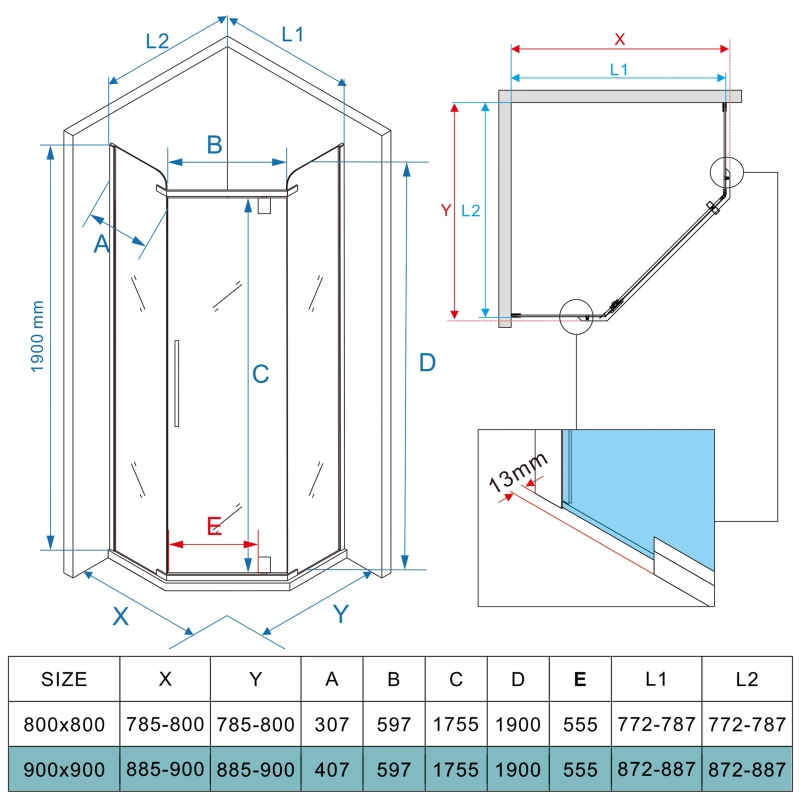 L2
L1
B
A
1900 mm
C
D
E
X
Y

X
L1
Y
L2

13mm

| SIZE | X | Y | A | B | C | D | E | L1 | L2 |
|---|---|---|---|---|---|---|---|---|---|
| 800x800 | 785-800 | 785-800 | 307 | 597 | 1755 | 1900 | 555 | 772-787 | 772-787 |
| 900x900 | 885-900 | 885-900 | 407 | 597 | 1755 | 1900 | 555 | 872-887 | 872-887 |