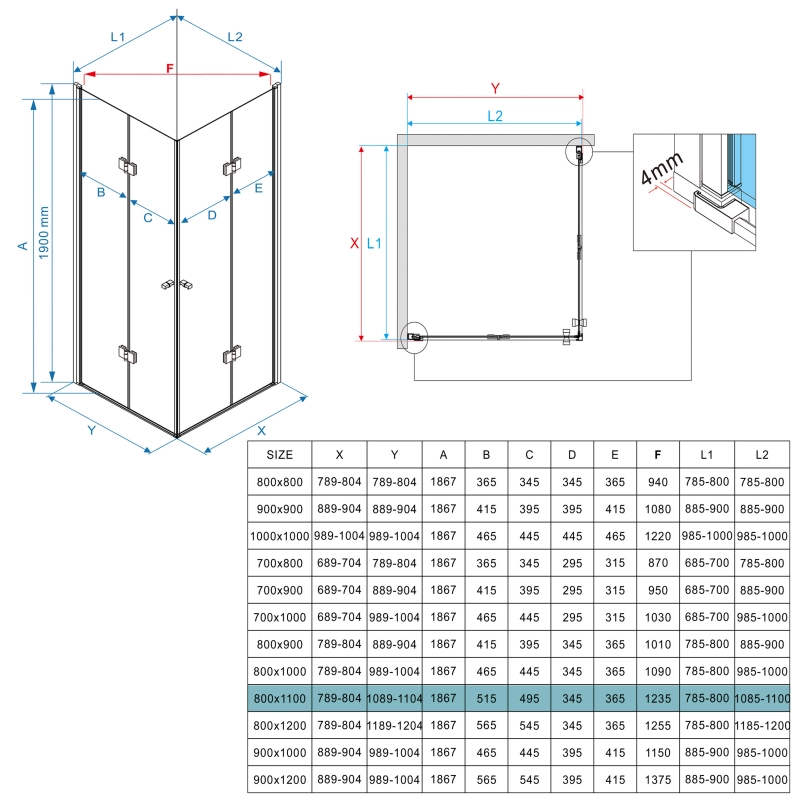 L1
L2
F
A
1900 mm
B
C
D
E
Y
X

Y
L2
X
L1
4mm

| SIZE | X | Y | A | B | C | D | E | F | L1 | L2 |
|---|---|---|---|---|---|---|---|---|---|---|
| 800x800 | 789-804 | 789-804 | 1867 | 365 | 345 | 345 | 365 | 940 | 785-800 | 785-800 |
| 900x900 | 889-904 | 889-904 | 1867 | 415 | 395 | 395 | 415 | 1080 | 885-900 | 885-900 |
| 1000x1000 | 989-1004 | 989-1004 | 1867 | 465 | 445 | 445 | 465 | 1220 | 985-1000 | 985-1000 |
| 700x800 | 689-704 | 789-804 | 1867 | 365 | 345 | 295 | 315 | 870 | 685-700 | 785-800 |
| 700x900 | 689-704 | 889-904 | 1867 | 415 | 395 | 295 | 315 | 950 | 685-700 | 885-900 |
| 700x1000 | 689-704 | 989-1004 | 1867 | 465 | 445 | 295 | 315 | 1030 | 685-700 | 985-1000 |
| 800x900 | 789-804 | 889-904 | 1867 | 415 | 395 | 345 | 365 | 1010 | 785-800 | 885-900 |
| 800x1000 | 789-804 | 989-1004 | 1867 | 465 | 445 | 345 | 365 | 1090 | 785-800 | 985-1000 |
| 800x1100 | 789-804 | 1089-1104 | 1867 | 515 | 495 | 345 | 365 | 1235 | 785-800 | 1085-1100 |
| 800x1200 | 789-804 | 1189-1204 | 1867 | 565 | 545 | 345 | 365 | 1255 | 785-800 | 1185-1200 |
| 900x1000 | 889-904 | 989-1004 | 1867 | 465 | 445 | 395 | 415 | 1150 | 885-900 | 985-1000 |
| 900x1200 | 889-904 | 989-1004 | 1867 | 565 | 545 | 395 | 415 | 1375 | 885-900 | 985-1000 |