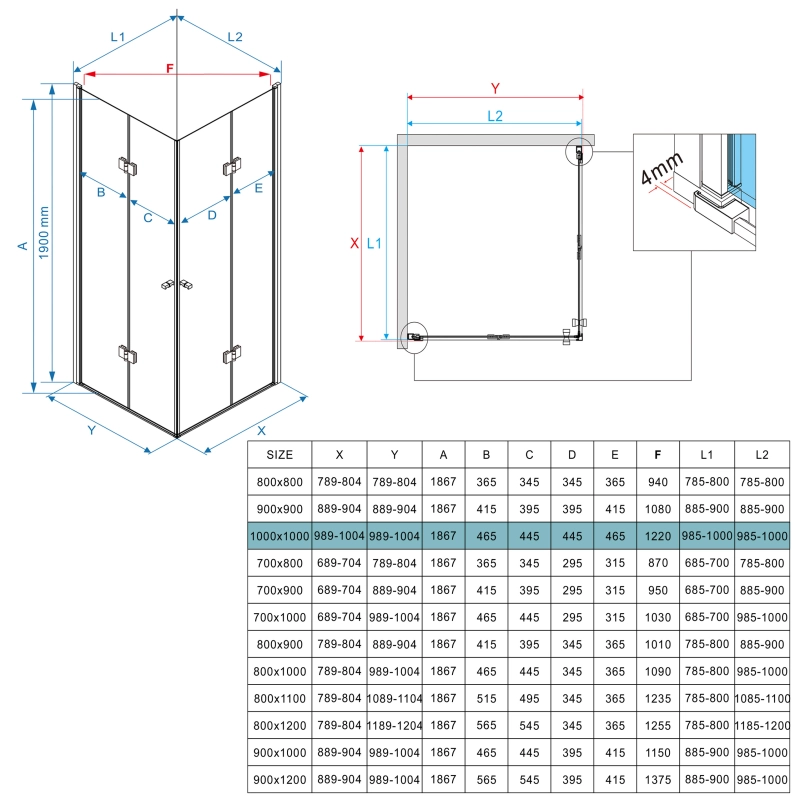 L1
L2
F
A
1900 mm
B
C
D
E
Y
X

Y
L2
X
L1
4mm

| SIZE | X | Y | A | B | C | D | E | F | L1 | L2 |
|---|---|---|---|---|---|---|---|---|---|---|
| 800x800 | 789-804 | 789-804 | 1867 | 365 | 345 | 345 | 365 | 940 | 785-800 | 785-800 |
| 900x900 | 889-904 | 889-904 | 1867 | 415 | 395 | 395 | 415 | 1080 | 885-900 | 885-900 |
| 1000x1000 | 989-1004 | 989-1004 | 1867 | 465 | 445 | 445 | 465 | 1220 | 985-1000 | 985-1000 |
| 700x800 | 689-704 | 789-804 | 1867 | 365 | 345 | 295 | 315 | 870 | 685-700 | 785-800 |
| 700x900 | 689-704 | 889-904 | 1867 | 415 | 395 | 295 | 315 | 950 | 685-700 | 885-900 |
| 700x1000 | 689-704 | 989-1004 | 1867 | 465 | 445 | 295 | 315 | 1030 | 685-700 | 985-1000 |
| 800x900 | 789-804 | 889-904 | 1867 | 415 | 395 | 345 | 365 | 1010 | 785-800 | 885-900 |
| 800x1000 | 789-804 | 989-1004 | 1867 | 465 | 445 | 345 | 365 | 1090 | 785-800 | 985-1000 |
| 800x1100 | 789-804 | 1089-1104 | 1867 | 515 | 495 | 345 | 365 | 1235 | 785-800 | 1085-1100 |
| 800x1200 | 789-804 | 1189-1204 | 1867 | 565 | 545 | 345 | 365 | 1255 | 785-800 | 1185-1200 |
| 900x1000 | 889-904 | 989-1004 | 1867 | 465 | 445 | 395 | 415 | 1150 | 885-900 | 985-1000 |
| 900x1200 | 889-904 | 989-1004 | 1867 | 565 | 545 | 395 | 415 | 1375 | 885-900 | 985-1000 |