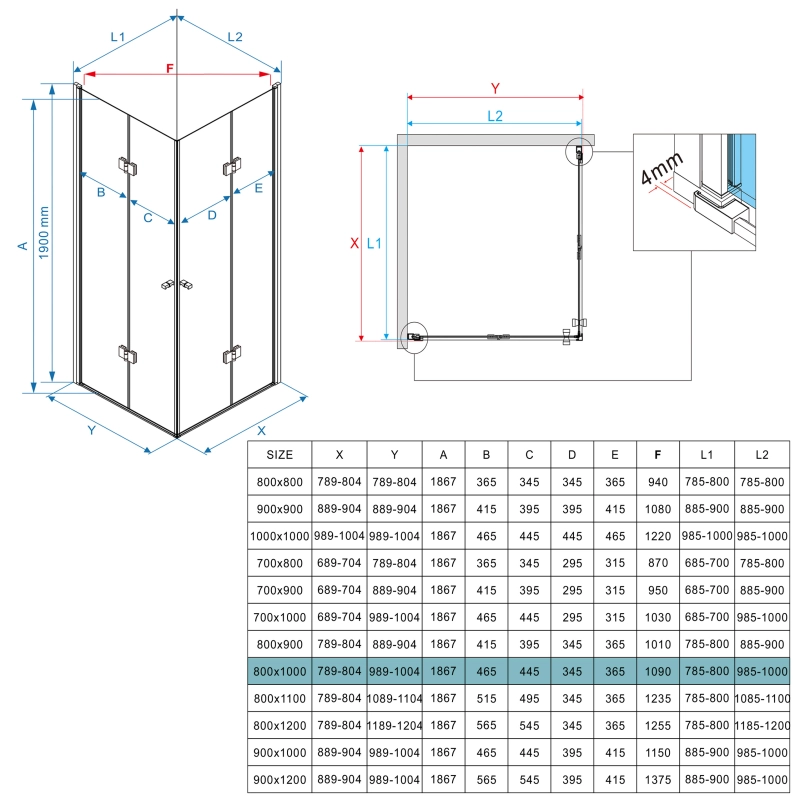 L1

L2

F

A

1900 mm

B

C

D

E

Y

X

Y

L2

X

L1

4mm

| SIZE | X | Y | A | B | C | D | E | F | L1 | L2 |
|---|---|---|---|---|---|---|---|---|---|---|
| 800x800 | 789-804 | 789-804 | 1867 | 365 | 345 | 345 | 365 | 940 | 785-800 | 785-800 |
| 900x900 | 889-904 | 889-904 | 1867 | 415 | 395 | 395 | 415 | 1080 | 885-900 | 885-900 |
| 1000x1000 | 989-1004 | 989-1004 | 1867 | 465 | 445 | 445 | 465 | 1220 | 985-1000 | 985-1000 |
| 700x800 | 689-704 | 789-804 | 1867 | 365 | 345 | 295 | 315 | 870 | 685-700 | 785-800 |
| 700x900 | 689-704 | 889-904 | 1867 | 415 | 395 | 295 | 315 | 950 | 685-700 | 885-900 |
| 700x1000 | 689-704 | 989-1004 | 1867 | 465 | 445 | 295 | 315 | 1030 | 685-700 | 985-1000 |
| 800x900 | 789-804 | 889-904 | 1867 | 415 | 395 | 345 | 365 | 1010 | 785-800 | 885-900 |
| 800x1000 | 789-804 | 989-1004 | 1867 | 465 | 445 | 345 | 365 | 1090 | 785-800 | 985-1000 |
| 800x1100 | 789-804 | 1089-1104 | 1867 | 515 | 495 | 345 | 365 | 1235 | 785-800 | 1085-1100 |
| 800x1200 | 789-804 | 1189-1204 | 1867 | 565 | 545 | 345 | 365 | 1255 | 785-800 | 1185-1200 |
| 900x1000 | 889-904 | 989-1004 | 1867 | 465 | 445 | 395 | 415 | 1150 | 885-900 | 985-1000 |
| 900x1200 | 889-904 | 989-1004 | 1867 | 565 | 545 | 395 | 415 | 1375 | 885-900 | 985-1000 |