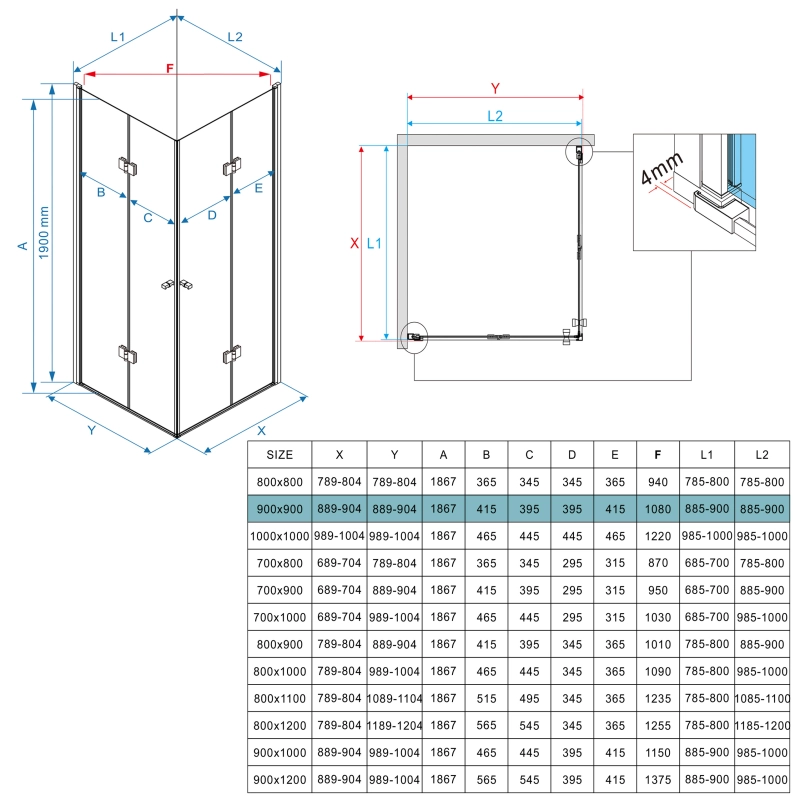 L1
L2
F
A
1900 mm
B
C
D
E
Y
X

Y
L2
X
L1
4mm

| SIZE | X | Y | A | B | C | D | E | F | L1 | L2 |
|---|---|---|---|---|---|---|---|---|---|---|
| 800x800 | 789-804 | 789-804 | 1867 | 365 | 345 | 345 | 365 | 940 | 785-800 | 785-800 |
| 900x900 | 889-904 | 889-904 | 1867 | 415 | 395 | 395 | 415 | 1080 | 885-900 | 885-900 |
| 1000x1000 | 989-1004 | 989-1004 | 1867 | 465 | 445 | 445 | 465 | 1220 | 985-1000 | 985-1000 |
| 700x800 | 689-704 | 789-804 | 1867 | 365 | 345 | 295 | 315 | 870 | 685-700 | 785-800 |
| 700x900 | 689-704 | 889-904 | 1867 | 415 | 395 | 295 | 315 | 950 | 685-700 | 885-900 |
| 700x1000 | 689-704 | 989-1004 | 1867 | 465 | 445 | 295 | 315 | 1030 | 685-700 | 985-1000 |
| 800x900 | 789-804 | 889-904 | 1867 | 415 | 395 | 345 | 365 | 1010 | 785-800 | 885-900 |
| 800x1000 | 789-804 | 989-1004 | 1867 | 465 | 445 | 345 | 365 | 1090 | 785-800 | 985-1000 |
| 800x1100 | 789-804 | 1089-1104 | 1867 | 515 | 495 | 345 | 365 | 1235 | 785-800 | 1085-1100 |
| 800x1200 | 789-804 | 1189-1204 | 1867 | 565 | 545 | 345 | 365 | 1255 | 785-800 | 1185-1200 |
| 900x1000 | 889-904 | 989-1004 | 1867 | 465 | 445 | 395 | 415 | 1150 | 885-900 | 985-1000 |
| 900x1200 | 889-904 | 989-1004 | 1867 | 565 | 545 | 395 | 415 | 1375 | 885-900 | 985-1000 |