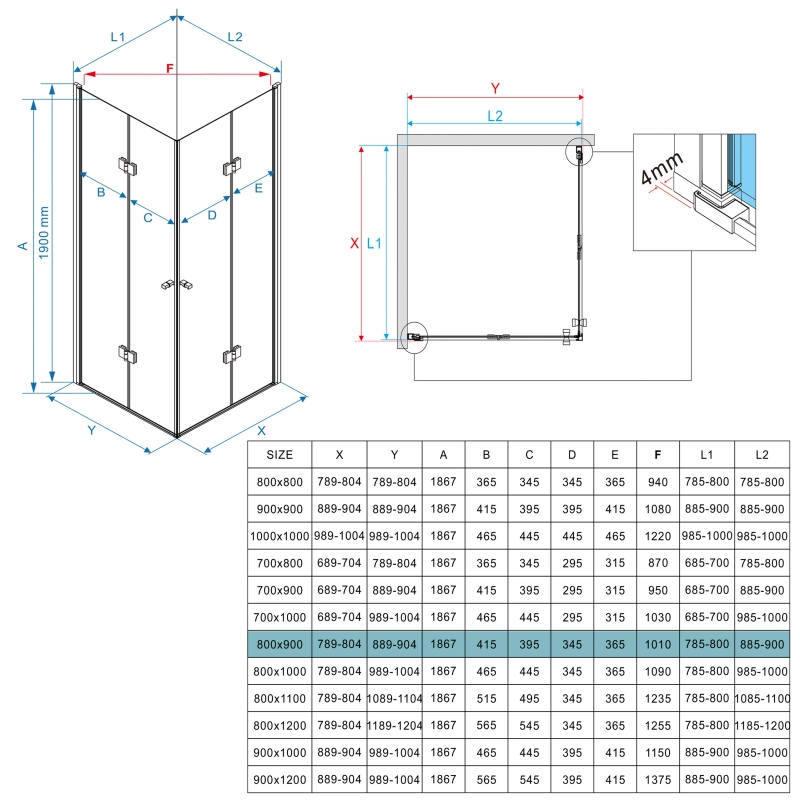 L1
L2
F
A
1900 mm
B
C
D
E
Y
X

Y
L2
X
L1
4mm

| SIZE | X | Y | A | B | C | D | E | F | L1 | L2 |
|---|---|---|---|---|---|---|---|---|---|---|
| 800x800 | 789-804 | 789-804 | 1867 | 365 | 345 | 345 | 365 | 940 | 785-800 | 785-800 |
| 900x900 | 889-904 | 889-904 | 1867 | 415 | 395 | 395 | 415 | 1080 | 885-900 | 885-900 |
| 1000x1000 | 989-1004 | 989-1004 | 1867 | 465 | 445 | 445 | 465 | 1220 | 985-1000 | 985-1000 |
| 700x800 | 689-704 | 789-804 | 1867 | 365 | 345 | 295 | 315 | 870 | 685-700 | 785-800 |
| 700x900 | 689-704 | 889-904 | 1867 | 415 | 395 | 295 | 315 | 950 | 685-700 | 885-900 |
| 700x1000 | 689-704 | 989-1004 | 1867 | 465 | 445 | 295 | 315 | 1030 | 685-700 | 985-1000 |
| 800x900 | 789-804 | 889-904 | 1867 | 415 | 395 | 345 | 365 | 1010 | 785-800 | 885-900 |
| 800x1000 | 789-804 | 989-1004 | 1867 | 465 | 445 | 345 | 365 | 1090 | 785-800 | 985-1000 |
| 800x1100 | 789-804 | 1089-1104 | 1867 | 515 | 495 | 345 | 365 | 1235 | 785-800 | 1085-1100 |
| 800x1200 | 789-804 | 1189-1204 | 1867 | 565 | 545 | 345 | 365 | 1255 | 785-800 | 1185-1200 |
| 900x1000 | 889-904 | 989-1004 | 1867 | 465 | 445 | 395 | 415 | 1150 | 885-900 | 985-1000 |
| 900x1200 | 889-904 | 989-1004 | 1867 | 565 | 545 | 395 | 415 | 1375 | 885-900 | 985-1000 |