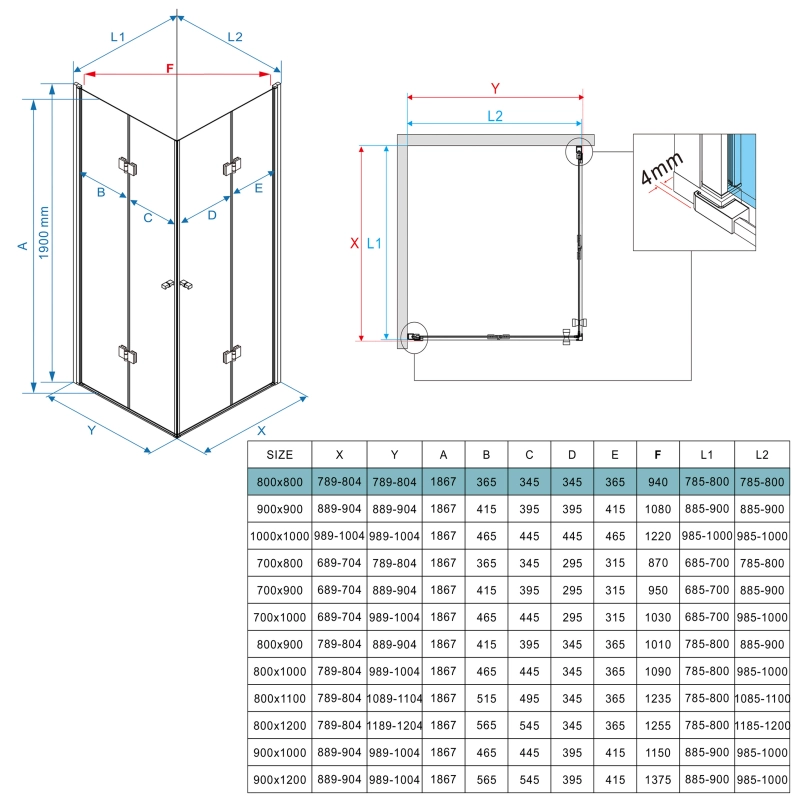 L1
L2
F
A
1900 mm
B
C
D
E
Y
X

Y
L2
X
L1
4mm

| SIZE | X | Y | A | B | C | D | E | F | L1 | L2 |
|---|---|---|---|---|---|---|---|---|---|---|
| 800x800 | 789-804 | 789-804 | 1867 | 365 | 345 | 345 | 365 | 940 | 785-800 | 785-800 |
| 900x900 | 889-904 | 889-904 | 1867 | 415 | 395 | 395 | 415 | 1080 | 885-900 | 885-900 |
| 1000x1000 | 989-1004 | 989-1004 | 1867 | 465 | 445 | 445 | 465 | 1220 | 985-1000 | 985-1000 |
| 700x800 | 689-704 | 789-804 | 1867 | 365 | 345 | 295 | 315 | 870 | 685-700 | 785-800 |
| 700x900 | 689-704 | 889-904 | 1867 | 415 | 395 | 295 | 315 | 950 | 685-700 | 885-900 |
| 700x1000 | 689-704 | 989-1004 | 1867 | 465 | 445 | 295 | 315 | 1030 | 685-700 | 985-1000 |
| 800x900 | 789-804 | 889-904 | 1867 | 415 | 395 | 345 | 365 | 1010 | 785-800 | 885-900 |
| 800x1000 | 789-804 | 989-1004 | 1867 | 465 | 445 | 345 | 365 | 1090 | 785-800 | 985-1000 |
| 800x1100 | 789-804 | 1089-1104 | 1867 | 515 | 495 | 345 | 365 | 1235 | 785-800 | 1085-1100 |
| 800x1200 | 789-804 | 1189-1204 | 1867 | 565 | 545 | 345 | 365 | 1255 | 785-800 | 1185-1200 |
| 900x1000 | 889-904 | 989-1004 | 1867 | 465 | 445 | 395 | 415 | 1150 | 885-900 | 985-1000 |
| 900x1200 | 889-904 | 989-1004 | 1867 | 565 | 545 | 395 | 415 | 1375 | 885-900 | 985-1000 |