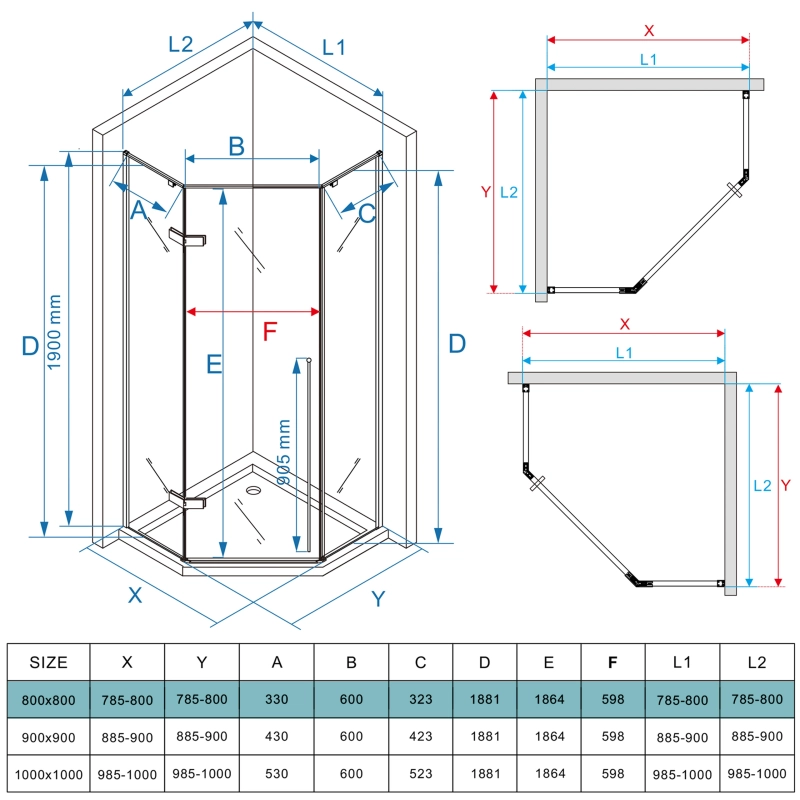 L2
L1
B
A
C
D
1900 mm
E
F
905 mm
D
X
Y

X
L1
Y
L2

X
L1
L2
Y

| SIZE | X | Y | A | B | C | D | E | F | L1 | L2 |
|---|---|---|---|---|---|---|---|---|---|---|
| 800x800 | 785-800 | 785-800 | 330 | 600 | 323 | 1881 | 1864 | 598 | 785-800 | 785-800 |
| 900x900 | 885-900 | 885-900 | 430 | 600 | 423 | 1881 | 1864 | 598 | 885-900 | 885-900 |
| 1000x1000 | 985-1000 | 985-1000 | 530 | 600 | 523 | 1881 | 1864 | 598 | 985-1000 | 985-1000 |