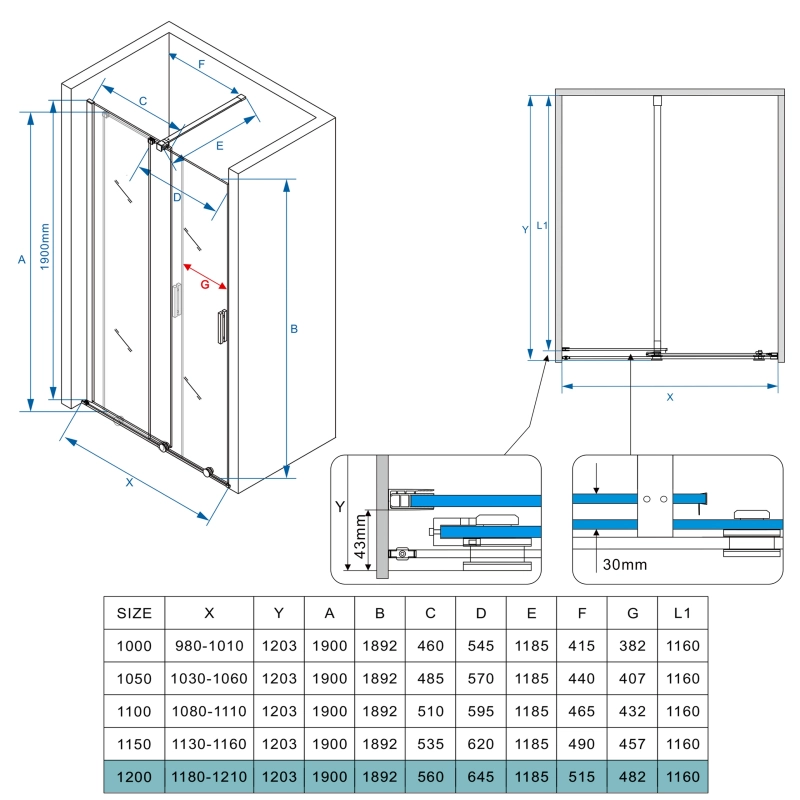 F
C
E
D
A
1900mm
G
B
X
Y
L1
X
Y
43mm
30mm

| SIZE | X | Y | A | B | C | D | E | F | G | L1 |
|---|---|---|---|---|---|---|---|---|---|---|
| 1000 | 980-1010 | 1203 | 1900 | 1892 | 460 | 545 | 1185 | 415 | 382 | 1160 |
| 1050 | 1030-1060 | 1203 | 1900 | 1892 | 485 | 570 | 1185 | 440 | 407 | 1160 |
| 1100 | 1080-1110 | 1203 | 1900 | 1892 | 510 | 595 | 1185 | 465 | 432 | 1160 |
| 1150 | 1130-1160 | 1203 | 1900 | 1892 | 535 | 620 | 1185 | 490 | 457 | 1160 |
| 1200 | 1180-1210 | 1203 | 1900 | 1892 | 560 | 645 | 1185 | 515 | 482 | 1160 |