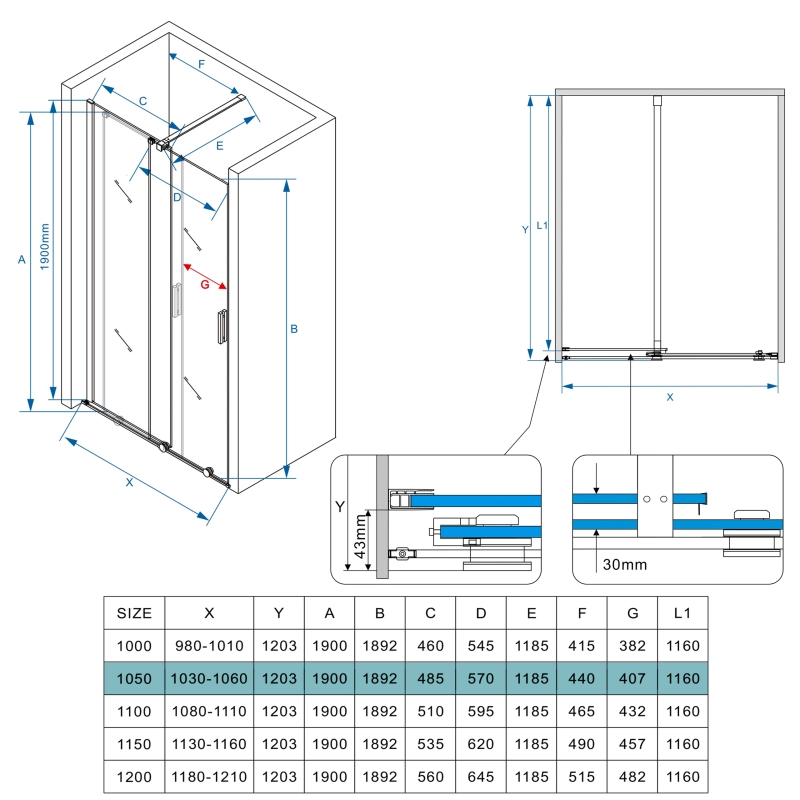 F
C
E
D
A
1900mm
G
B
X
Y
L1
X
Y
43mm
30mm

| SIZE | X | Y | A | B | C | D | E | F | G | L1 |
|---|---|---|---|---|---|---|---|---|---|---|
| 1000 | 980-1010 | 1203 | 1900 | 1892 | 460 | 545 | 1185 | 415 | 382 | 1160 |
| 1050 | 1030-1060 | 1203 | 1900 | 1892 | 485 | 570 | 1185 | 440 | 407 | 1160 |
| 1100 | 1080-1110 | 1203 | 1900 | 1892 | 510 | 595 | 1185 | 465 | 432 | 1160 |
| 1150 | 1130-1160 | 1203 | 1900 | 1892 | 535 | 620 | 1185 | 490 | 457 | 1160 |
| 1200 | 1180-1210 | 1203 | 1900 | 1892 | 560 | 645 | 1185 | 515 | 482 | 1160 |