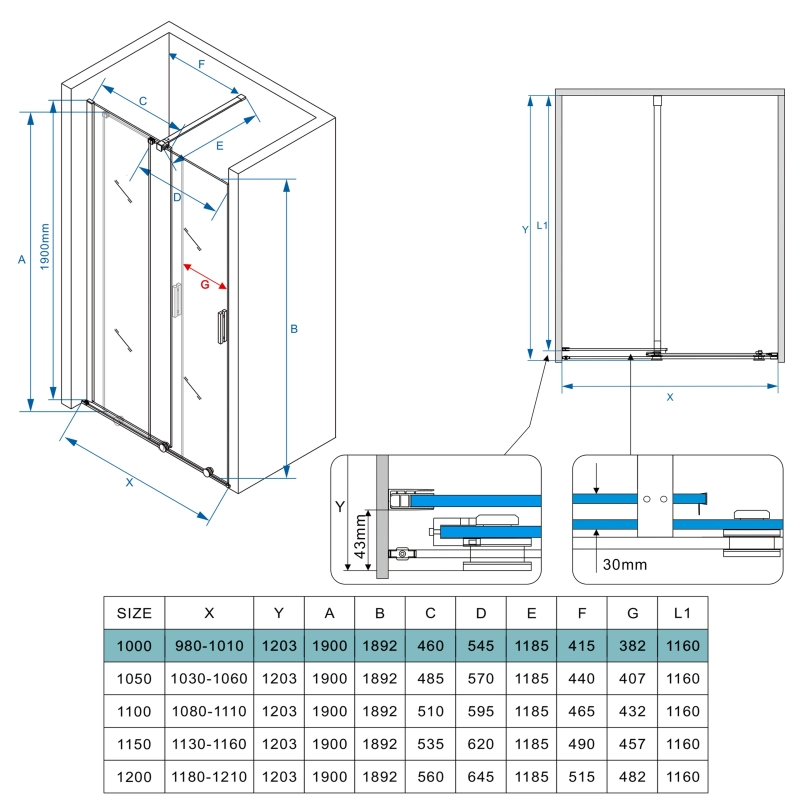 F
C
E
D
A
1900mm
G
B
X
Y
L1
X
Y
43mm
30mm

| SIZE | X | Y | A | B | C | D | E | F | G | L1 |
|---|---|---|---|---|---|---|---|---|---|---|
| 1000 | 980-1010 | 1203 | 1900 | 1892 | 460 | 545 | 1185 | 415 | 382 | 1160 |
| 1050 | 1030-1060 | 1203 | 1900 | 1892 | 485 | 570 | 1185 | 440 | 407 | 1160 |
| 1100 | 1080-1110 | 1203 | 1900 | 1892 | 510 | 595 | 1185 | 465 | 432 | 1160 |
| 1150 | 1130-1160 | 1203 | 1900 | 1892 | 535 | 620 | 1185 | 490 | 457 | 1160 |
| 1200 | 1180-1210 | 1203 | 1900 | 1892 | 560 | 645 | 1185 | 515 | 482 | 1160 |