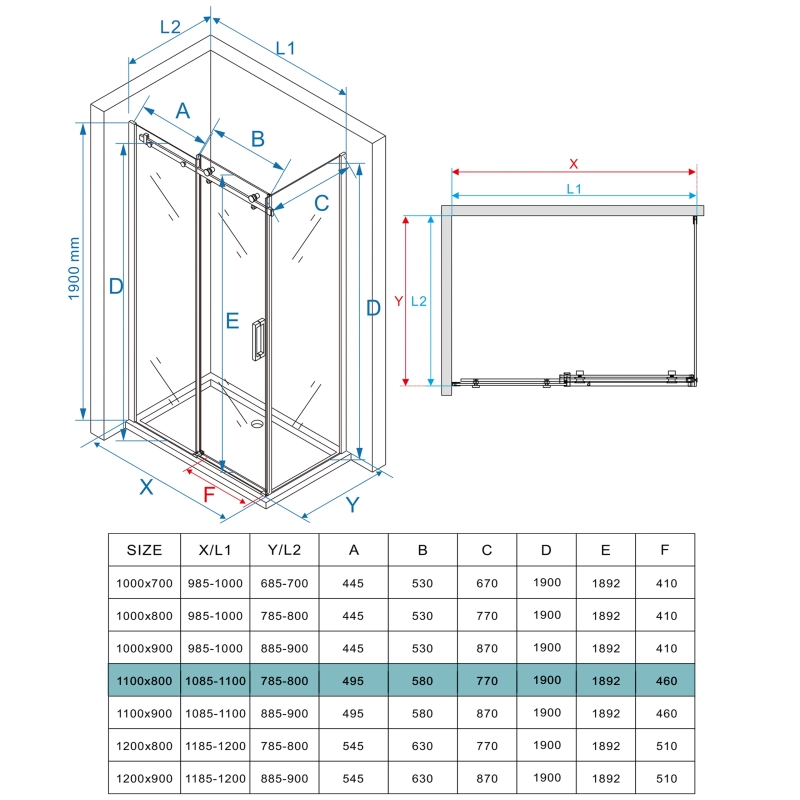 L2
L1
A
B
C
1900 mm
D
E
D
X
F
Y
X
L1
Y
L2

| SIZE | X/L1 | Y/L2 | A | B | C | D | E | F |
|---|---|---|---|---|---|---|---|---|
| 1000x700 | 985-1000 | 685-700 | 445 | 530 | 670 | 1900 | 1892 | 410 |
| 1000x800 | 985-1000 | 785-800 | 445 | 530 | 770 | 1900 | 1892 | 410 |
| 1000x900 | 985-1000 | 885-900 | 445 | 530 | 870 | 1900 | 1892 | 410 |
| 1100x800 | 1085-1100 | 785-800 | 495 | 580 | 770 | 1900 | 1892 | 460 |
| 1100x900 | 1085-1100 | 885-900 | 495 | 580 | 870 | 1900 | 1892 | 460 |
| 1200x800 | 1185-1200 | 785-800 | 545 | 630 | 770 | 1900 | 1892 | 510 |
| 1200x900 | 1185-1200 | 885-900 | 545 | 630 | 870 | 1900 | 1892 | 510 |