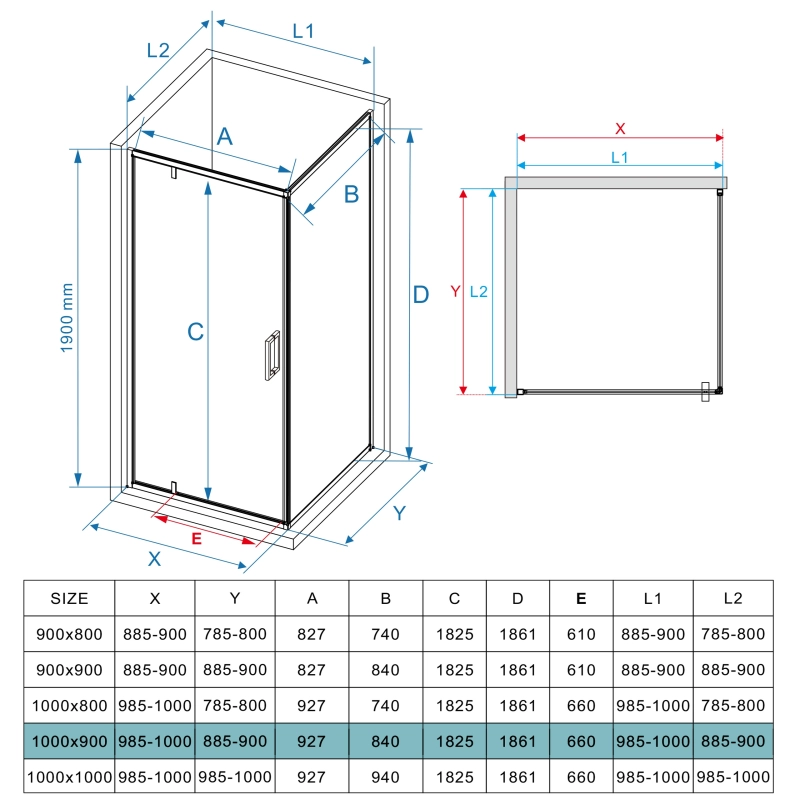 L2
L1
A
B
1900 mm
C
D
E
X
Y

X
L1
Y
L2

| SIZE | X | Y | A | B | C | D | E | L1 | L2 |
|---|---|---|---|---|---|---|---|---|---|
| 900x800 | 885-900 | 785-800 | 827 | 740 | 1825 | 1861 | 610 | 885-900 | 785-800 |
| 900x900 | 885-900 | 885-900 | 827 | 840 | 1825 | 1861 | 610 | 885-900 | 885-900 |
| 1000x800 | 985-1000 | 785-800 | 927 | 740 | 1825 | 1861 | 660 | 985-1000 | 785-800 |
| 1000x900 | 985-1000 | 885-900 | 927 | 840 | 1825 | 1861 | 660 | 985-1000 | 885-900 |
| 1000x1000 | 985-1000 | 985-1000 | 927 | 940 | 1825 | 1861 | 660 | 985-1000 | 985-1000 |