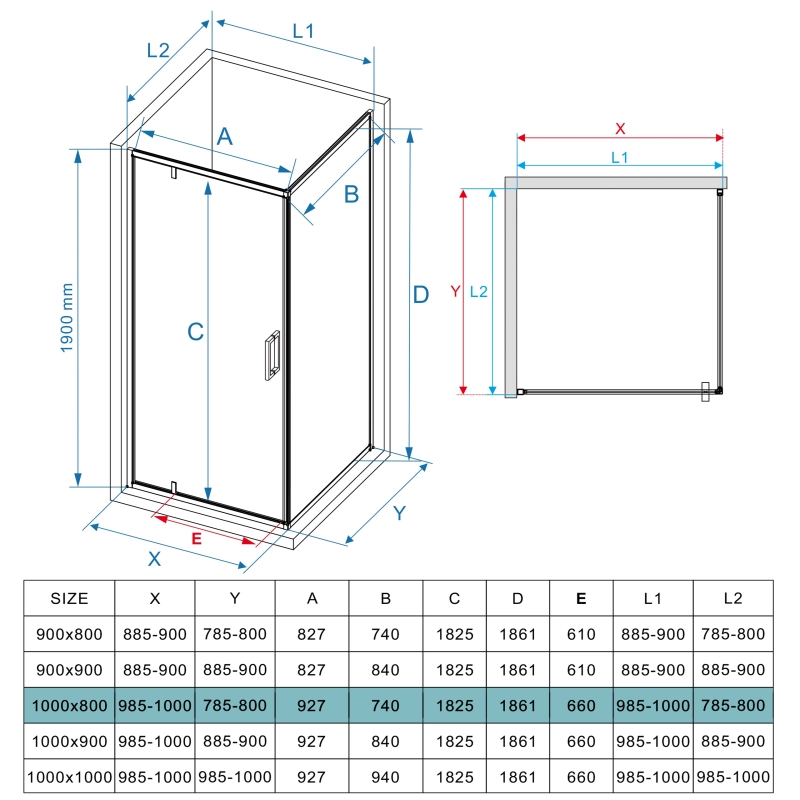 L2 L1

A

B

1900 mm

C

D

E

X

Y

X

L1

Y L2

| SIZE | X | Y | A | B | C | D | E | L1 | L2 |
|---|---|---|---|---|---|---|---|---|---|
| 900x800 | 885-900 | 785-800 | 827 | 740 | 1825 | 1861 | 610 | 885-900 | 785-800 |
| 900x900 | 885-900 | 885-900 | 827 | 840 | 1825 | 1861 | 610 | 885-900 | 885-900 |
| 1000x800 | 985-1000 | 785-800 | 927 | 740 | 1825 | 1861 | 660 | 985-1000 | 785-800 |
| 1000x900 | 985-1000 | 885-900 | 927 | 840 | 1825 | 1861 | 660 | 985-1000 | 885-900 |
| 1000x1000 | 985-1000 | 985-1000 | 927 | 940 | 1825 | 1861 | 660 | 985-1000 | 985-1000 |