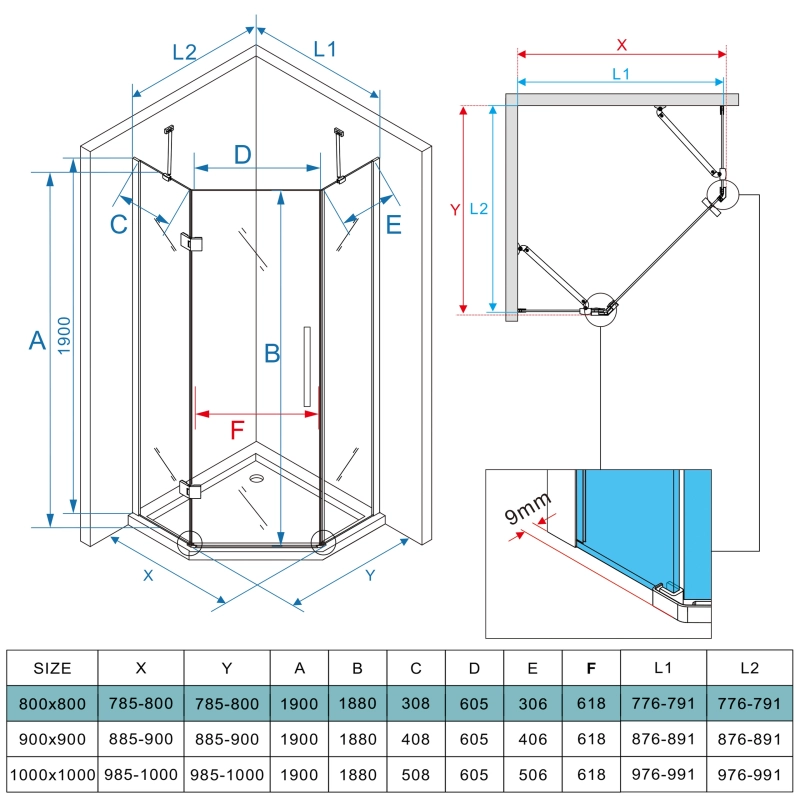 L2
L1
D
C
E
A
1900
B
F
X
Y

X
L1
Y
L2

9mm

| SIZE | X | Y | A | B | C | D | E | F | L1 | L2 |
|---|---|---|---|---|---|---|---|---|---|---|
| 800x800 | 785-800 | 785-800 | 1900 | 1880 | 308 | 605 | 306 | 618 | 776-791 | 776-791 |
| 900x900 | 885-900 | 885-900 | 1900 | 1880 | 408 | 605 | 406 | 618 | 876-891 | 876-891 |
| 1000x1000 | 985-1000 | 985-1000 | 1900 | 1880 | 508 | 605 | 506 | 618 | 976-991 | 976-991 |