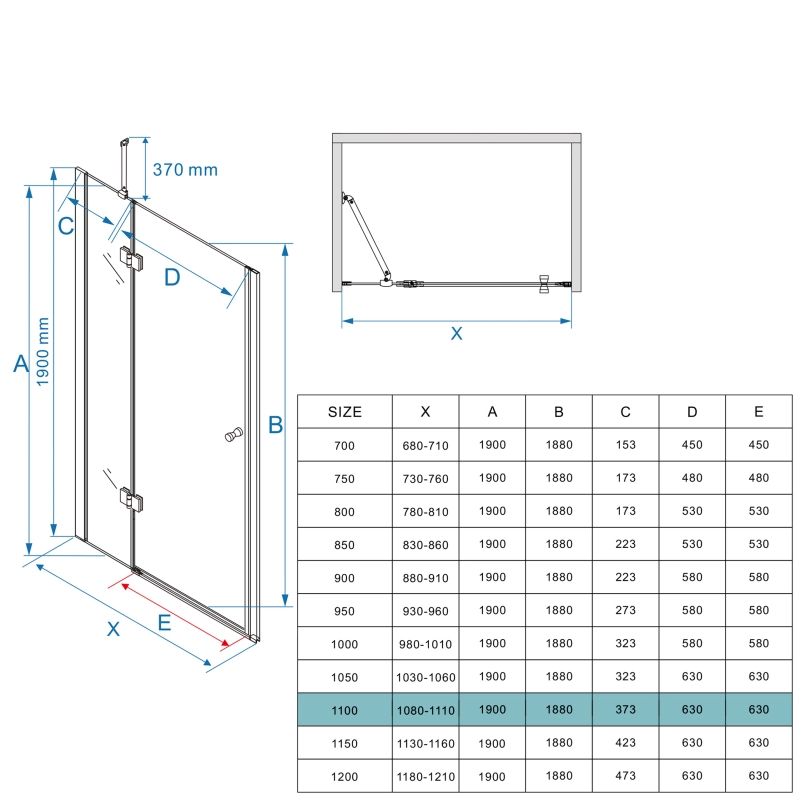 370 mm

C

D

A

1900 mm

B

X

E

X

| SIZE | X | A | B | C | D | E |
|---|---|---|---|---|---|---|
| 700 | 680-710 | 1900 | 1880 | 153 | 450 | 450 |
| 750 | 730-760 | 1900 | 1880 | 173 | 480 | 480 |
| 800 | 780-810 | 1900 | 1880 | 173 | 530 | 530 |
| 850 | 830-860 | 1900 | 1880 | 223 | 530 | 530 |
| 900 | 880-910 | 1900 | 1880 | 223 | 580 | 580 |
| 950 | 930-960 | 1900 | 1880 | 273 | 580 | 580 |
| 1000 | 980-1010 | 1900 | 1880 | 323 | 580 | 580 |
| 1050 | 1030-1060 | 1900 | 1880 | 323 | 630 | 630 |
| 1100 | 1080-1110 | 1900 | 1880 | 373 | 630 | 630 |
| 1150 | 1130-1160 | 1900 | 1880 | 423 | 630 | 630 |
| 1200 | 1180-1210 | 1900 | 1880 | 473 | 630 | 630 |