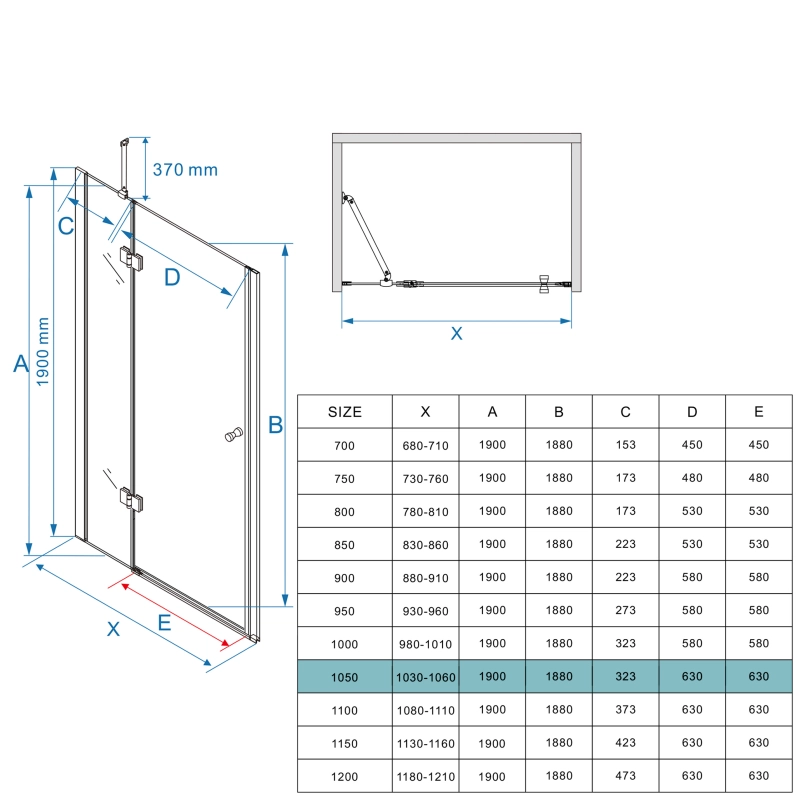 370 mm

C

D

A

1900 mm

B

X

E

X

| SIZE | X | A | B | C | D | E |
|---|---|---|---|---|---|---|
| 700 | 680-710 | 1900 | 1880 | 153 | 450 | 450 |
| 750 | 730-760 | 1900 | 1880 | 173 | 480 | 480 |
| 800 | 780-810 | 1900 | 1880 | 173 | 530 | 530 |
| 850 | 830-860 | 1900 | 1880 | 223 | 530 | 530 |
| 900 | 880-910 | 1900 | 1880 | 223 | 580 | 580 |
| 950 | 930-960 | 1900 | 1880 | 273 | 580 | 580 |
| 1000 | 980-1010 | 1900 | 1880 | 323 | 580 | 580 |
| 1050 | 1030-1060 | 1900 | 1880 | 323 | 630 | 630 |
| 1100 | 1080-1110 | 1900 | 1880 | 373 | 630 | 630 |
| 1150 | 1130-1160 | 1900 | 1880 | 423 | 630 | 630 |
| 1200 | 1180-1210 | 1900 | 1880 | 473 | 630 | 630 |