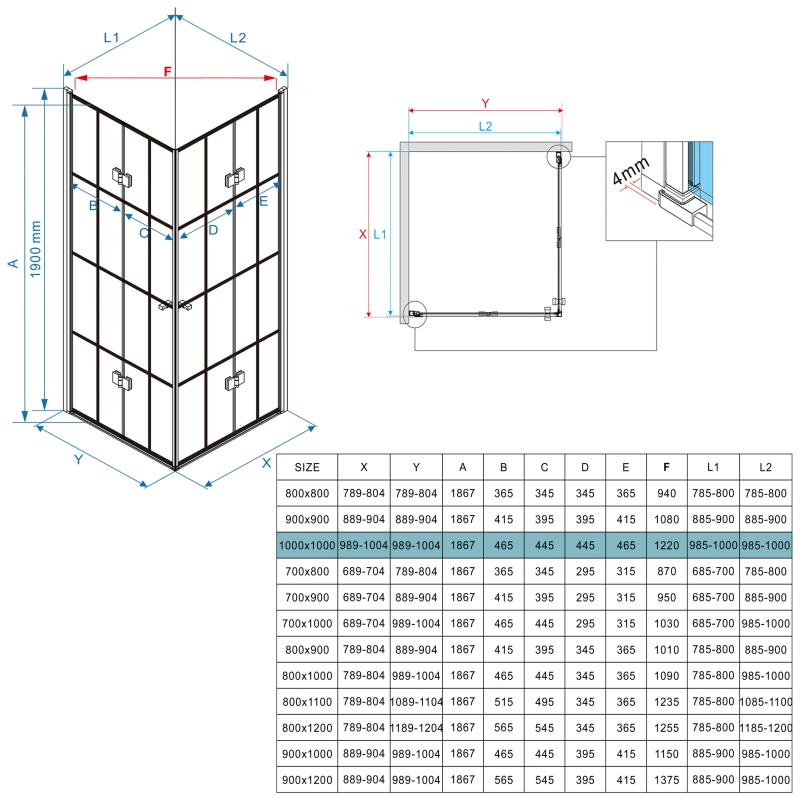 L1
L2
F
A
1900 mm
B
C
D
E
Y
X

Y
L2
X
L1
4mm

| SIZE | X | Y | A | B | C | D | E | F | L1 | L2 |
|---|---|---|---|---|---|---|---|---|---|---|
| 800x800 | 789-804 | 789-804 | 1867 | 365 | 345 | 345 | 365 | 940 | 785-800 | 785-800 |
| 900x900 | 889-904 | 889-904 | 1867 | 415 | 395 | 395 | 415 | 1080 | 885-900 | 885-900 |
| 1000x1000 | 989-1004 | 989-1004 | 1867 | 465 | 445 | 445 | 465 | 1220 | 985-1000 | 985-1000 |
| 700x800 | 689-704 | 789-804 | 1867 | 365 | 345 | 295 | 315 | 870 | 685-700 | 785-800 |
| 700x900 | 689-704 | 889-904 | 1867 | 415 | 395 | 295 | 315 | 950 | 685-700 | 885-900 |
| 700x1000 | 689-704 | 989-1004 | 1867 | 465 | 445 | 295 | 315 | 1030 | 685-700 | 985-1000 |
| 800x900 | 789-804 | 889-904 | 1867 | 415 | 395 | 345 | 365 | 1010 | 785-800 | 885-900 |
| 800x1000 | 789-804 | 989-1004 | 1867 | 465 | 445 | 345 | 365 | 1090 | 785-800 | 985-1000 |
| 800x1100 | 789-804 | 1089-1104 | 1867 | 515 | 495 | 345 | 365 | 1235 | 785-800 | 1085-1100 |
| 800x1200 | 789-804 | 1189-1204 | 1867 | 565 | 545 | 345 | 365 | 1255 | 785-800 | 1185-1200 |
| 900x1000 | 889-904 | 989-1004 | 1867 | 465 | 445 | 395 | 415 | 1150 | 885-900 | 985-1000 |
| 900x1200 | 889-904 | 989-1004 | 1867 | 565 | 545 | 395 | 415 | 1375 | 885-900 | 985-1000 |