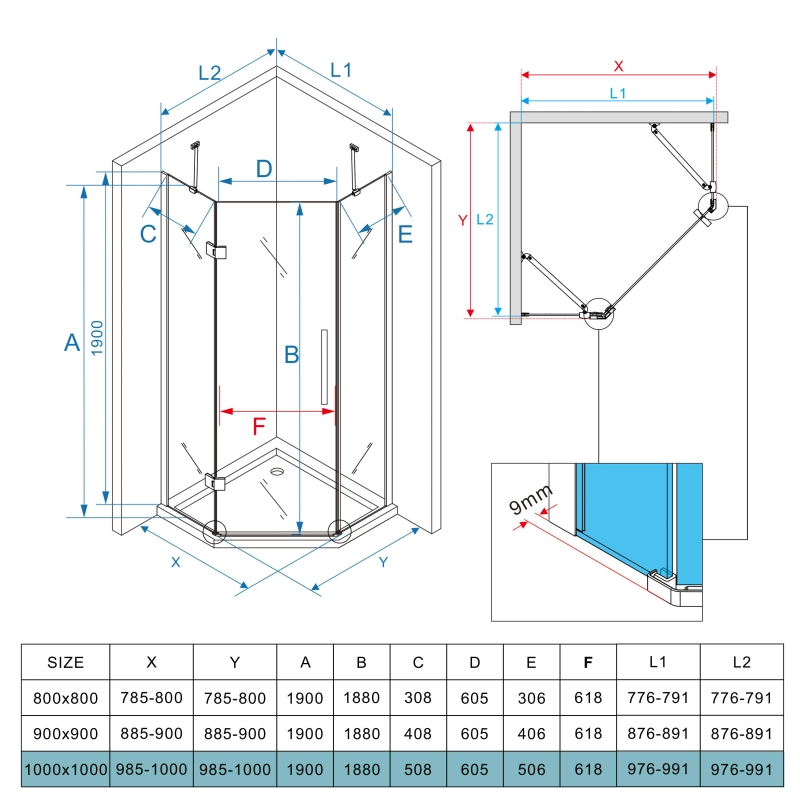 L2
L1
D
C
E
A
1900
B
F
X
Y
X
L1
Y
L2
9mm

| SIZE | X | Y | A | B | C | D | E | F | L1 | L2 |
|---|---|---|---|---|---|---|---|---|---|---|
| 800x800 | 785-800 | 785-800 | 1900 | 1880 | 308 | 605 | 306 | 618 | 776-791 | 776-791 |
| 900x900 | 885-900 | 885-900 | 1900 | 1880 | 408 | 605 | 406 | 618 | 876-891 | 876-891 |
| 1000x1000 | 985-1000 | 985-1000 | 1900 | 1880 | 508 | 605 | 506 | 618 | 976-991 | 976-991 |