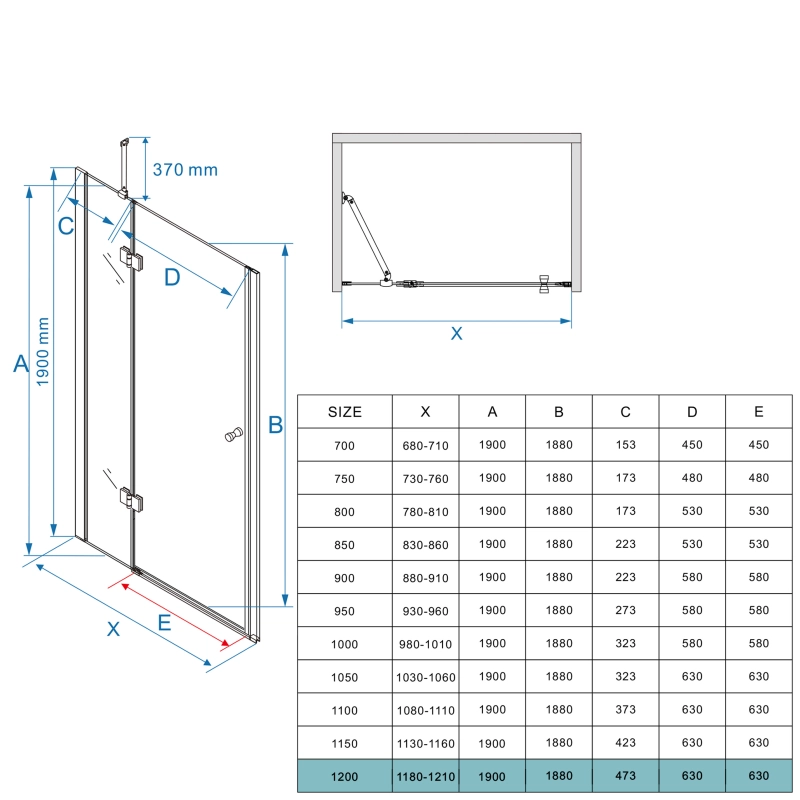 370 mm

C

D

A

1900 mm

B

X

E

X

| SIZE | X | A | B | C | D | E |
|---|---|---|---|---|---|---|
| 700 | 680-710 | 1900 | 1880 | 153 | 450 | 450 |
| 750 | 730-760 | 1900 | 1880 | 173 | 480 | 480 |
| 800 | 780-810 | 1900 | 1880 | 173 | 530 | 530 |
| 850 | 830-860 | 1900 | 1880 | 223 | 530 | 530 |
| 900 | 880-910 | 1900 | 1880 | 223 | 580 | 580 |
| 950 | 930-960 | 1900 | 1880 | 273 | 580 | 580 |
| 1000 | 980-1010 | 1900 | 1880 | 323 | 580 | 580 |
| 1050 | 1030-1060 | 1900 | 1880 | 323 | 630 | 630 |
| 1100 | 1080-1110 | 1900 | 1880 | 373 | 630 | 630 |
| 1150 | 1130-1160 | 1900 | 1880 | 423 | 630 | 630 |
| 1200 | 1180-1210 | 1900 | 1880 | 473 | 630 | 630 |