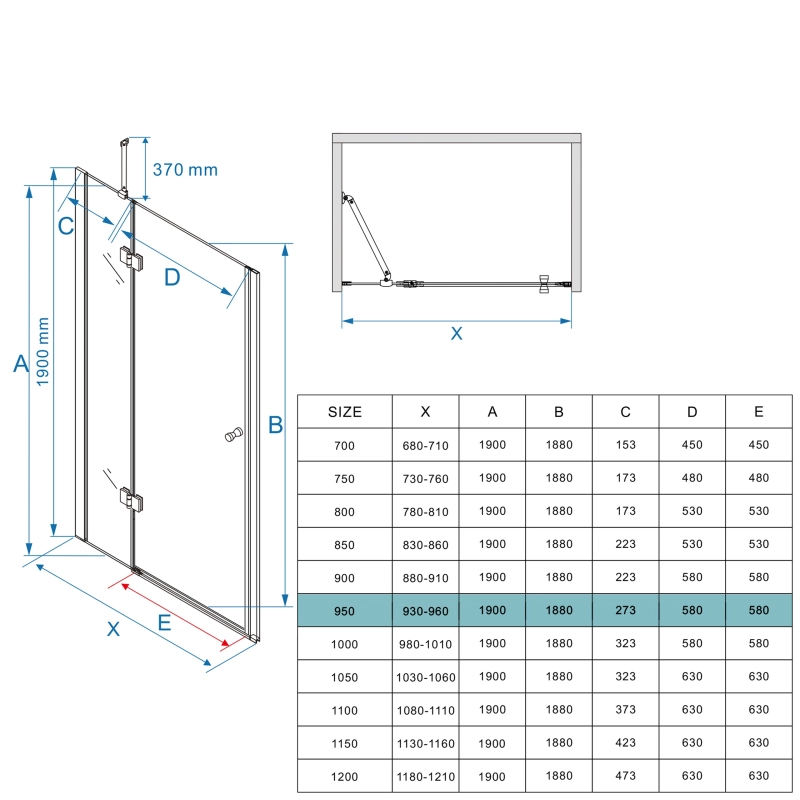 370 mm

C

D

A

1900 mm

B

X

E

X

| SIZE | X | A | B | C | D | E |
|---|---|---|---|---|---|---|
| 700 | 680-710 | 1900 | 1880 | 153 | 450 | 450 |
| 750 | 730-760 | 1900 | 1880 | 173 | 480 | 480 |
| 800 | 780-810 | 1900 | 1880 | 173 | 530 | 530 |
| 850 | 830-860 | 1900 | 1880 | 223 | 530 | 530 |
| 900 | 880-910 | 1900 | 1880 | 223 | 580 | 580 |
| 950 | 930-960 | 1900 | 1880 | 273 | 580 | 580 |
| 1000 | 980-1010 | 1900 | 1880 | 323 | 580 | 580 |
| 1050 | 1030-1060 | 1900 | 1880 | 323 | 630 | 630 |
| 1100 | 1080-1110 | 1900 | 1880 | 373 | 630 | 630 |
| 1150 | 1130-1160 | 1900 | 1880 | 423 | 630 | 630 |
| 1200 | 1180-1210 | 1900 | 1880 | 473 | 630 | 630 |