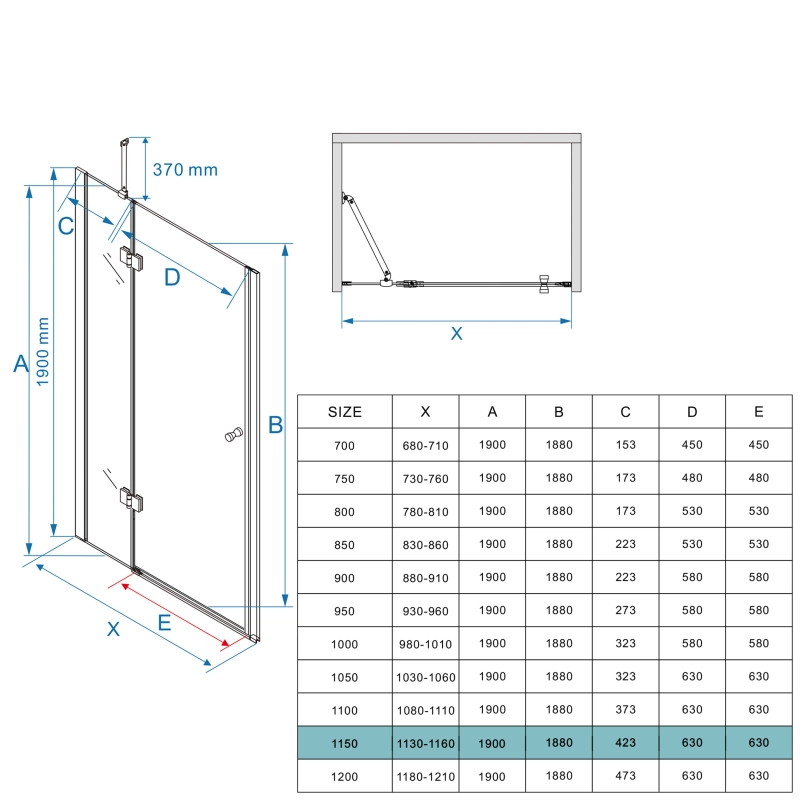 370 mm

C

D

A

1900 mm

B

X

E

X

| SIZE | X | A | B | C | D | E |
|---|---|---|---|---|---|---|
| 700 | 680-710 | 1900 | 1880 | 153 | 450 | 450 |
| 750 | 730-760 | 1900 | 1880 | 173 | 480 | 480 |
| 800 | 780-810 | 1900 | 1880 | 173 | 530 | 530 |
| 850 | 830-860 | 1900 | 1880 | 223 | 530 | 530 |
| 900 | 880-910 | 1900 | 1880 | 223 | 580 | 580 |
| 950 | 930-960 | 1900 | 1880 | 273 | 580 | 580 |
| 1000 | 980-1010 | 1900 | 1880 | 323 | 580 | 580 |
| 1050 | 1030-1060 | 1900 | 1880 | 323 | 630 | 630 |
| 1100 | 1080-1110 | 1900 | 1880 | 373 | 630 | 630 |
| 1150 | 1130-1160 | 1900 | 1880 | 423 | 630 | 630 |
| 1200 | 1180-1210 | 1900 | 1880 | 473 | 630 | 630 |