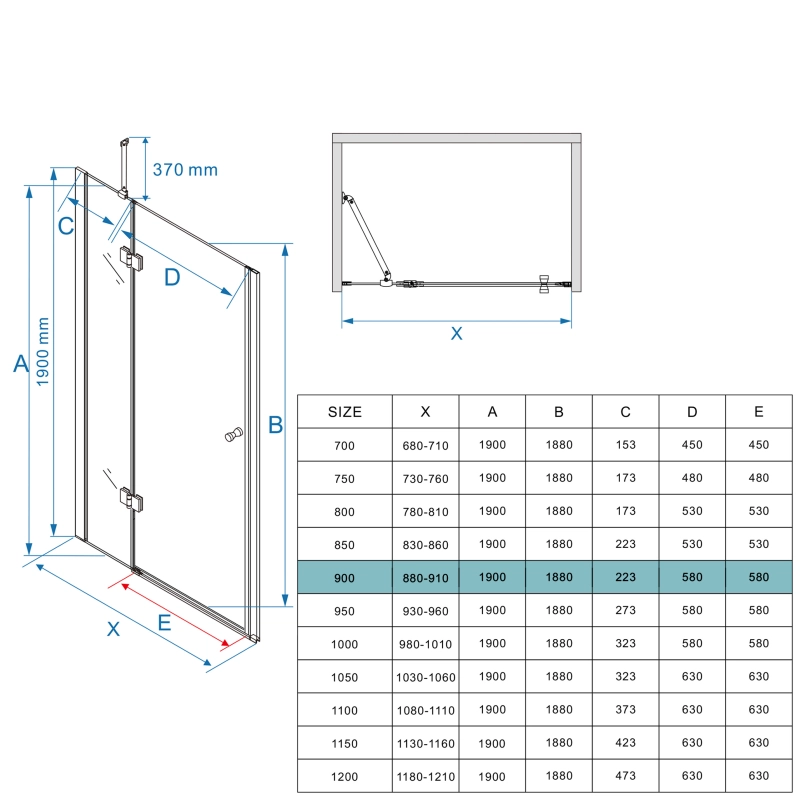 370 mm

C

D

A

1900 mm

B

X

E

X

| SIZE | X | A | B | C | D | E |
|---|---|---|---|---|---|---|
| 700 | 680-710 | 1900 | 1880 | 153 | 450 | 450 |
| 750 | 730-760 | 1900 | 1880 | 173 | 480 | 480 |
| 800 | 780-810 | 1900 | 1880 | 173 | 530 | 530 |
| 850 | 830-860 | 1900 | 1880 | 223 | 530 | 530 |
| 900 | 880-910 | 1900 | 1880 | 223 | 580 | 580 |
| 950 | 930-960 | 1900 | 1880 | 273 | 580 | 580 |
| 1000 | 980-1010 | 1900 | 1880 | 323 | 580 | 580 |
| 1050 | 1030-1060 | 1900 | 1880 | 323 | 630 | 630 |
| 1100 | 1080-1110 | 1900 | 1880 | 373 | 630 | 630 |
| 1150 | 1130-1160 | 1900 | 1880 | 423 | 630 | 630 |
| 1200 | 1180-1210 | 1900 | 1880 | 473 | 630 | 630 |