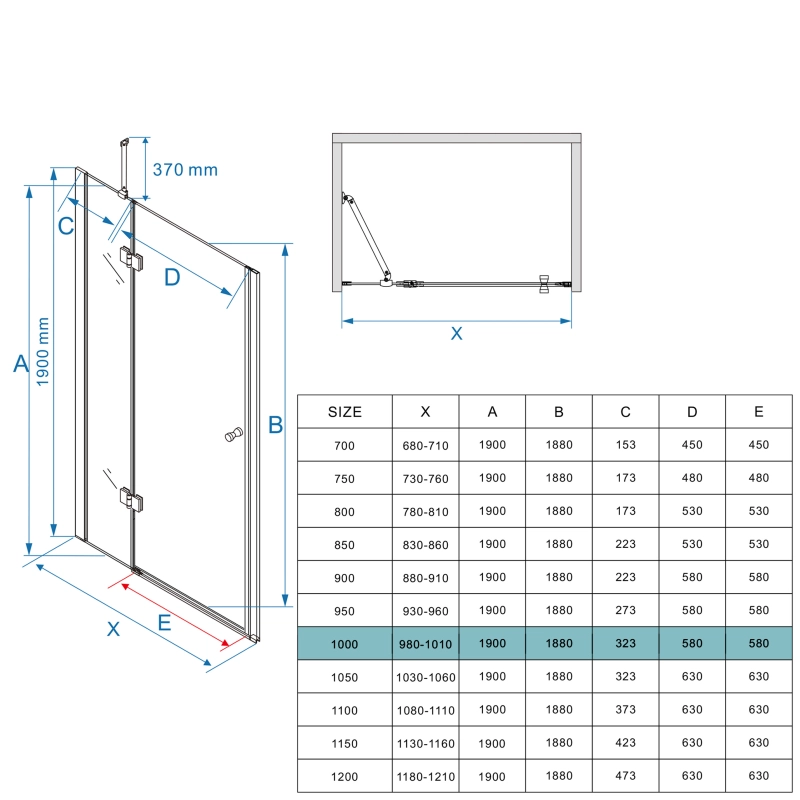 370 mm

C

D

A

1900 mm

B

X

E

X

| SIZE | X | A | B | C | D | E |
|---|---|---|---|---|---|---|
| 700 | 680-710 | 1900 | 1880 | 153 | 450 | 450 |
| 750 | 730-760 | 1900 | 1880 | 173 | 480 | 480 |
| 800 | 780-810 | 1900 | 1880 | 173 | 530 | 530 |
| 850 | 830-860 | 1900 | 1880 | 223 | 530 | 530 |
| 900 | 880-910 | 1900 | 1880 | 223 | 580 | 580 |
| 950 | 930-960 | 1900 | 1880 | 273 | 580 | 580 |
| 1000 | 980-1010 | 1900 | 1880 | 323 | 580 | 580 |
| 1050 | 1030-1060 | 1900 | 1880 | 323 | 630 | 630 |
| 1100 | 1080-1110 | 1900 | 1880 | 373 | 630 | 630 |
| 1150 | 1130-1160 | 1900 | 1880 | 423 | 630 | 630 |
| 1200 | 1180-1210 | 1900 | 1880 | 473 | 630 | 630 |