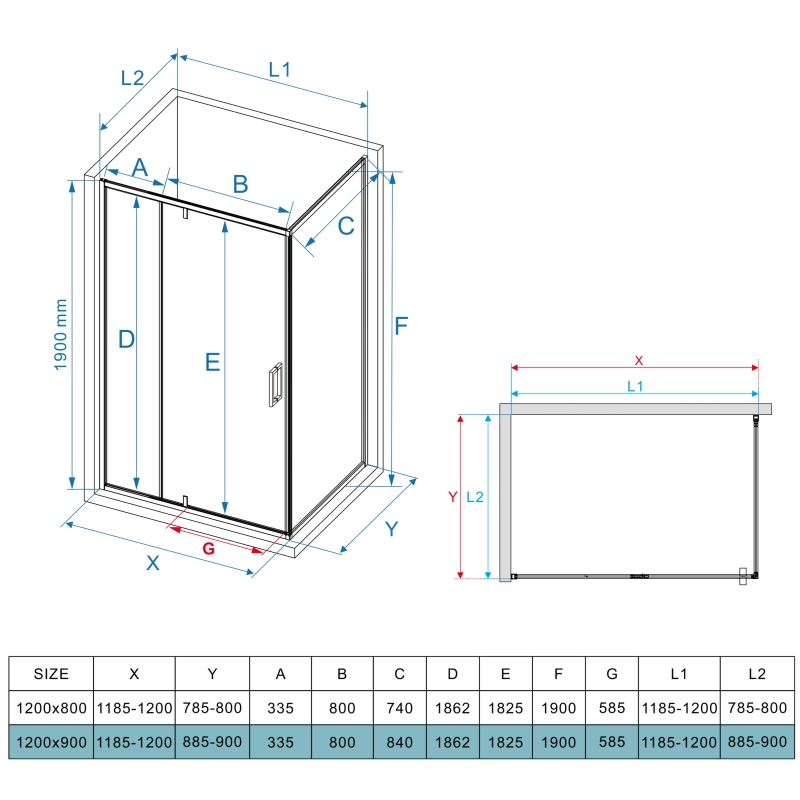 L2
L1
A
B
C
1900 mm
D
E
F
G
X
Y

X
L1
Y
L2

| SIZE | X | Y | A | B | C | D | E | F | G | L1 | L2 |
|---|---|---|---|---|---|---|---|---|---|---|---|
| 1200x800 | 1185-1200 | 785-800 | 335 | 800 | 740 | 1862 | 1825 | 1900 | 585 | 1185-1200 | 785-800 |
| 1200x900 | 1185-1200 | 885-900 | 335 | 800 | 840 | 1862 | 1825 | 1900 | 585 | 1185-1200 | 885-900 |